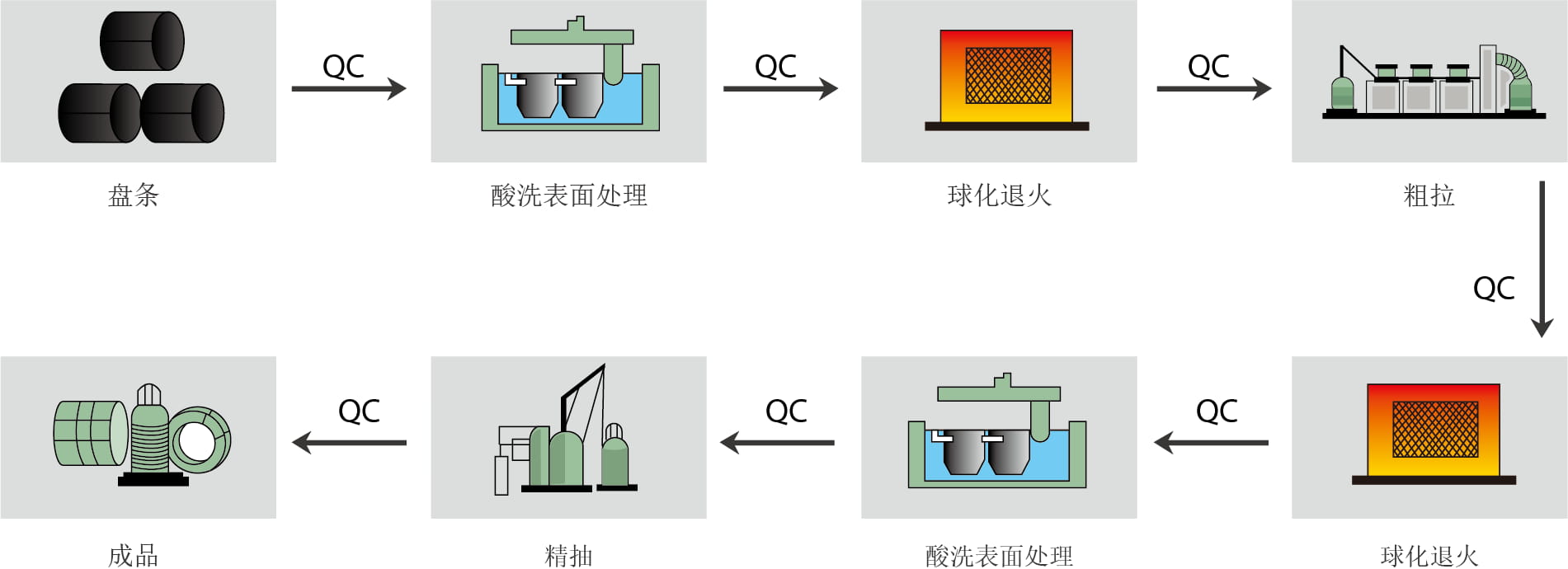 盘条

QC

酸洗表面处理

QC

球化退火

QC

粗拉

QC

球化退火

QC

酸洗表面处理

QC

精抽

QC

成品